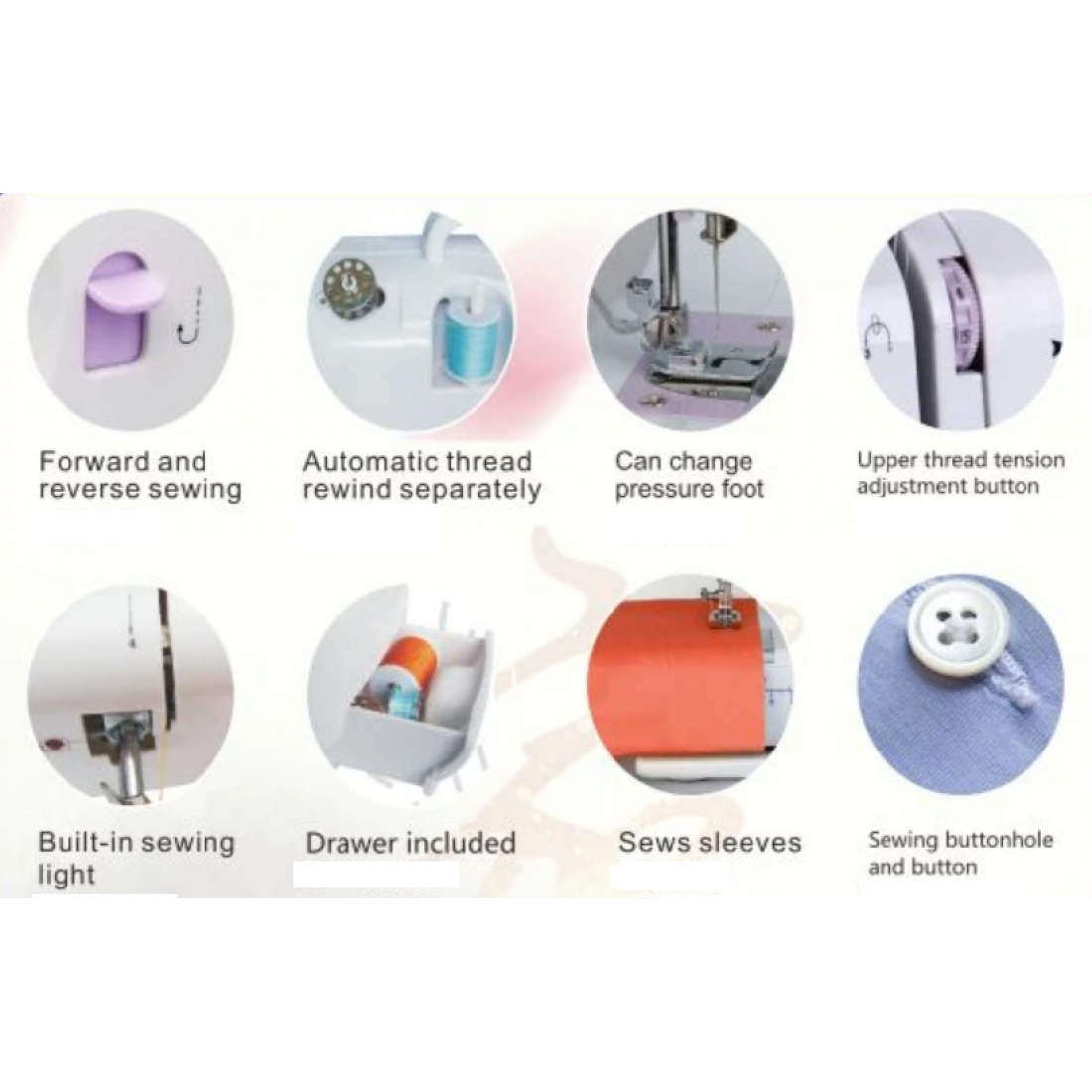 Forward and reverse sewing

Automatic thread rewind separately

Can change pressure foot

Upper thread tension adjustment button

Built-in sewing light

Drawer included

Sews sleeves

Sewing buttonhole and button